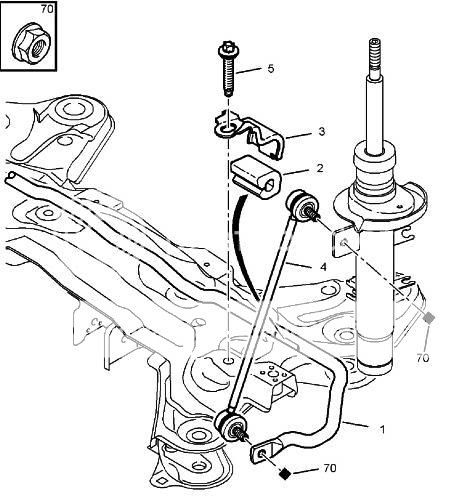 70
5
3
2
4
70
1
70