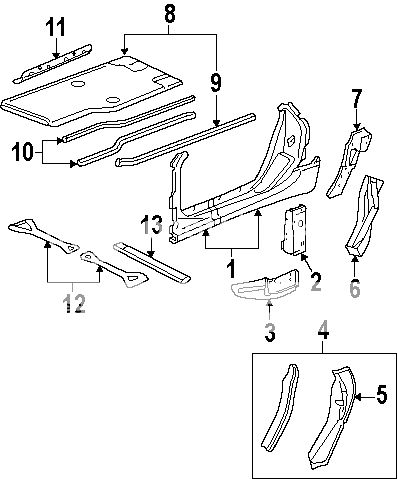 11
8
9
7
10
13
1
2
6
12
3
4
5